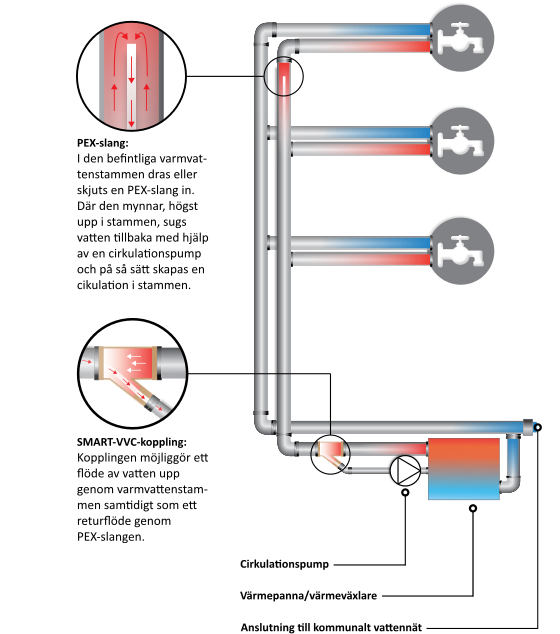 PEX-slang:
I den befintliga varmvattenstammen dras eller skjuts en PEX-slang in. Där den mynnar, högst upp i stammen, sugs vatten tillbaka med hjälp av en cirkulationspump och på så sätt skapas en cikulation i stammen.

SMART-VVC-koppling:
Kopplingen möjliggör ett flöde av vatten upp genom varmvattenstammen samtidigt som ett returflöde genom PEX-slangen.

Cirkulationspump

Värmepanna/värmeväxlare

Anslutning till kommunalt vattennät