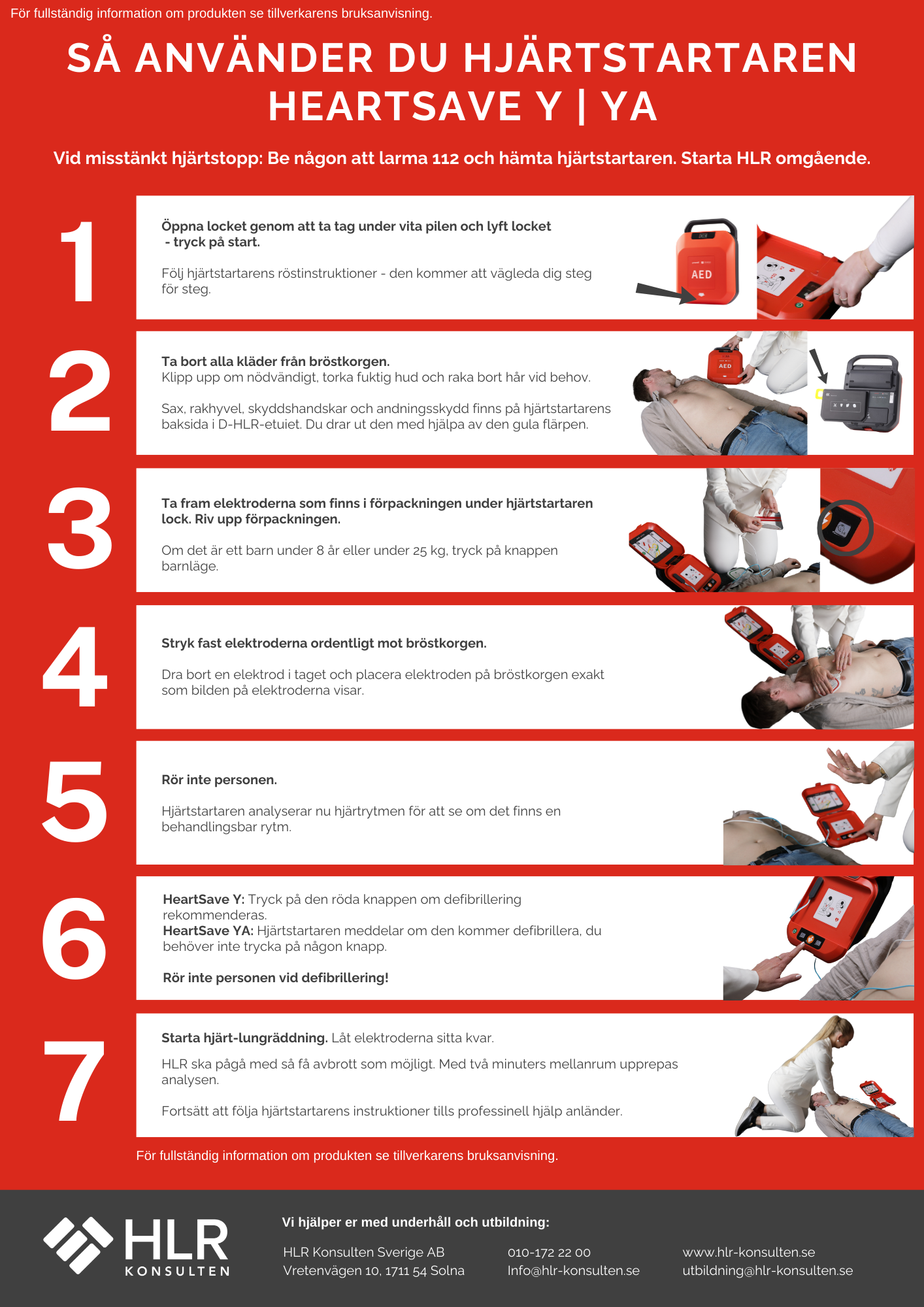 För fullständig information om produkten se tillverkarens bruksanvisning.

SÅ ANVÄNDER DU HJÄRTSTARTAREN HEARTSAVE Y | YA

Vid misstänkt hjärtstopp: Be någon att larma 112 och hämta hjärtstartaren. Starta HLR omgående.

1

Öppna locket genom att ta tag under vita pilen och lyft locket - tryck på start.

Följ hjärtstartarens röstinstruktioner - den kommer att vägleda dig steg för steg.

AED

2

Ta bort alla kläder från bröstkorgen.
Klipp upp om nödvändigt, torka fuktig hud och raka bort hår vid behov.

Sax, rakhyvel, skyddshandskar och andningsskydd finns på hjärtstartarens baksida i D-HLR-etuiet. Du drar ut den med hjälpa av den gula flärpen.

AED

3

Ta fram elektroderna som finns i förpackningen under hjärtstartaren lock. Riv upp förpackningen.

Om det är ett barn under 8 år eller under 25 kg, tryck på knappen barnläge.

4

Stryk fast elektroderna ordentligt mot bröstkorgen.

Dra bort en elektrod i taget och placera elektroden på bröstkorgen exakt som bilden på elektroderna visar.

5

Rör inte personen.

Hjärtstartaren analyserar nu hjärtrytmen för att se om det finns en behandlingsbar rytm.

6

HeartSave Y: Tryck på den röda knappen om defibrillering rekommenderas.
HeartSave YA: Hjärtstartaren meddelar om den kommer defibrillera, du behöver inte trycka på någon knapp.

Rör inte personen vid defibrillering!

7

Starta hjärt-lungräddning. Låt elektroderna sitta kvar.

HLR ska pågå med så få avbrott som möjligt. Med två minuters mellanrum upprepas analysen.

Fortsätt att följa hjärtstartarens instruktioner tills professinell hjälp anländer.

För fullständig information om produkten se tillverkarens bruksanvisning.

HLR KONSULTEN

Vi hjälper er med underhåll och utbildning:

HLR Konsulten Sverige AB
Vretenvägen 10, 1711 54 Solna

010-172 22 00
Info@hlr-konsulten.se

www.hlr-konsulten.se
utbildning@hlr-konsulten.se